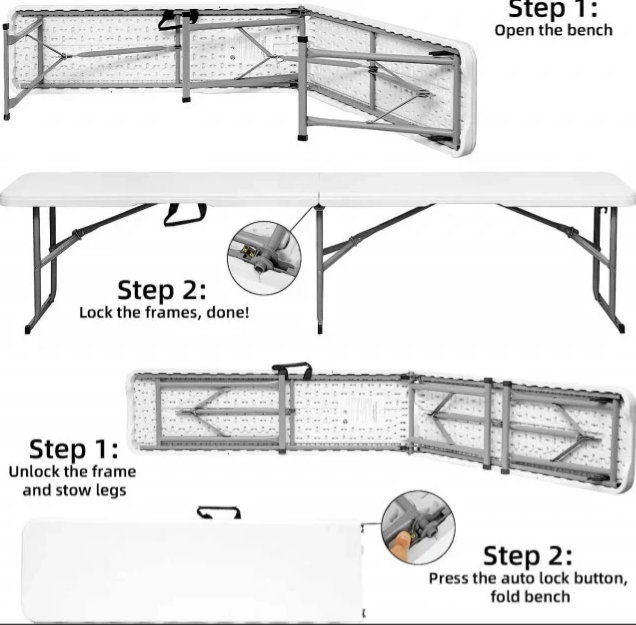 Step 1:
Open the bench

Step 2:
Lock the frames, done!

Step 1:
Unlock the frame and stow legs

Step 2:
Press the auto lock button, fold bench