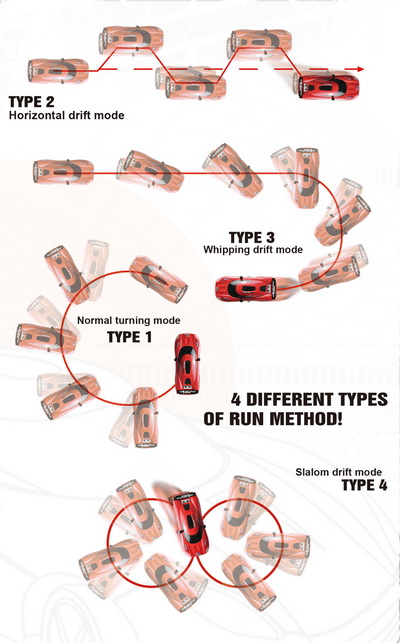 TYPE 2
Horizontal drift mode

TYPE 3
Whipping drift mode

Normal turning mode
TYPE 1

4 DIFFERENT TYPES OF RUN METHOD!

Slalom drift mode
TYPE 4