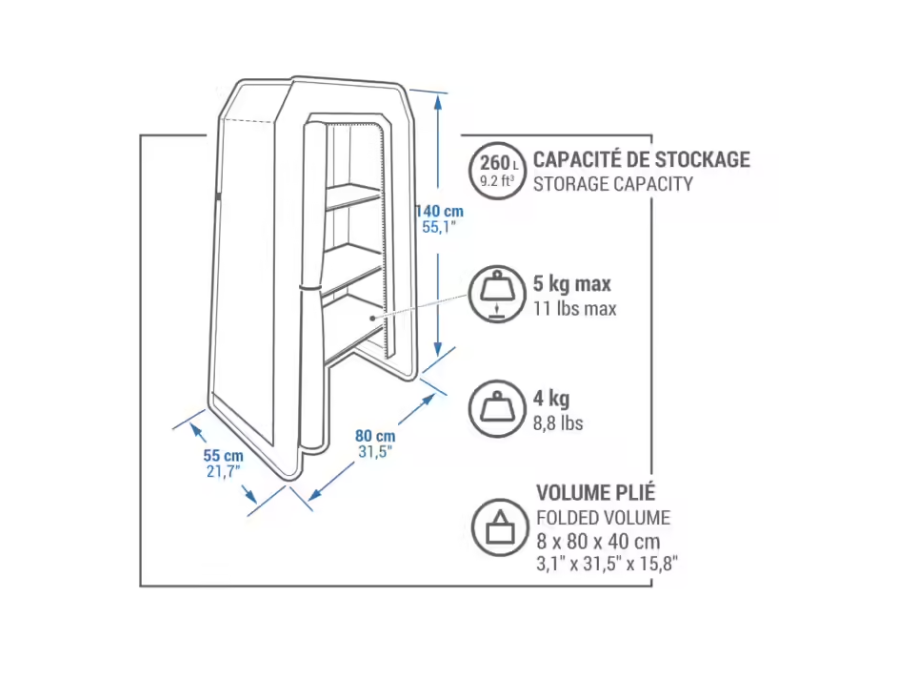 140 cm
55,1"

55 cm
21,7"

80 cm
31,5"

260 L
9.2 ft³
CAPACITÉ DE STOCKAGE
STORAGE CAPACITY

5 kg max
11 lbs max

4 kg
8,8 lbs

VOLUME PLIÉ
FOLDED VOLUME
8 x 80 x 40 cm
3,1" x 31,5" x 15,8"