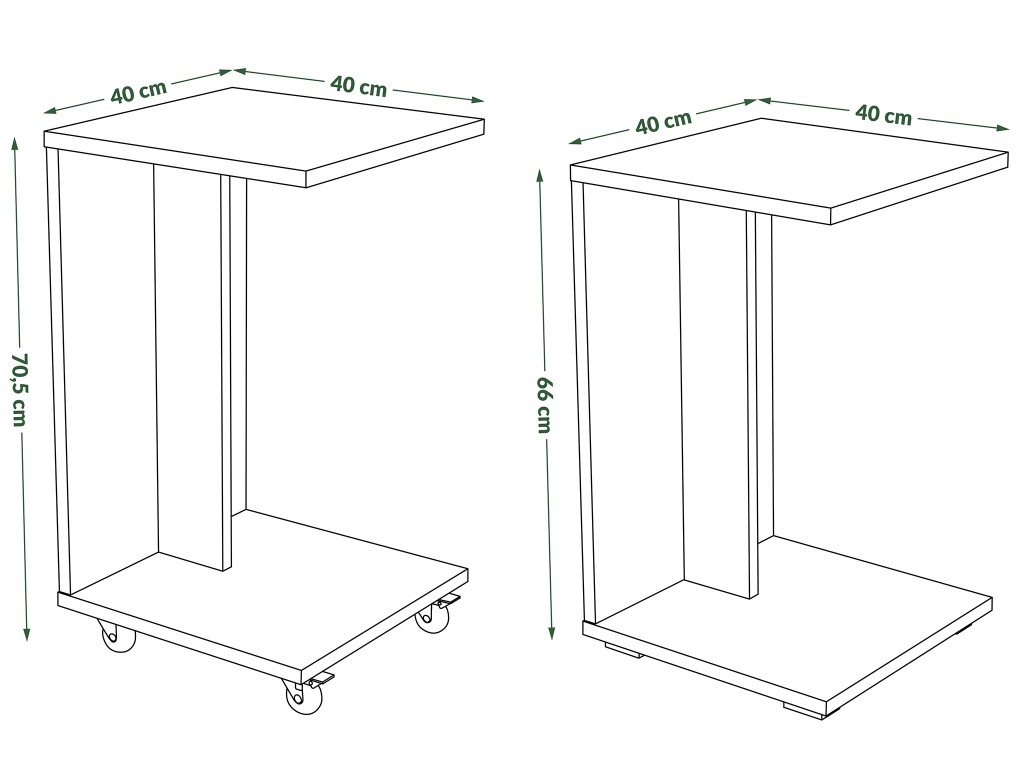 40 cm
40 cm
70,5 cm
40 cm
40 cm
66 cm